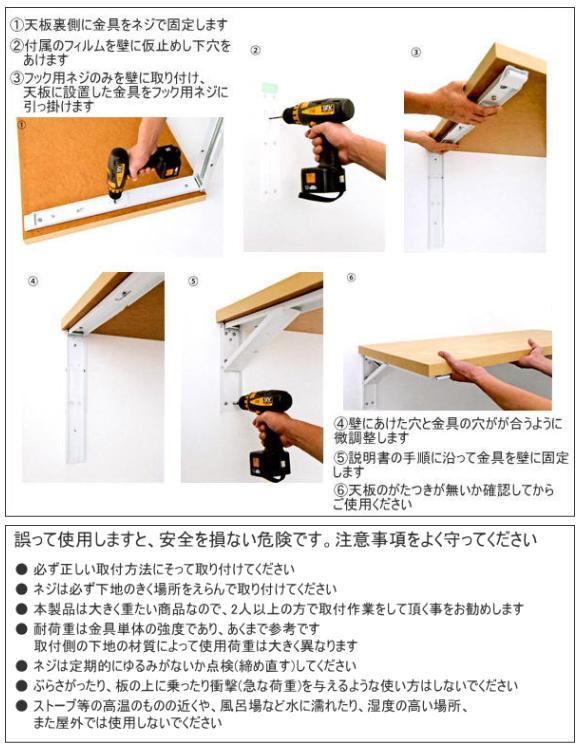 ①天板裏側に金具をネジで固定します
②付属のフィルムを壁に仮止めし下穴をあけます
③フック用ネジのみを壁に取り付け、天板に設置した金具をフック用ネジに引っ掛けます

①

②

③

④

⑤

⑥

④壁にあけた穴と金具の穴がが合うように微調整します
⑤説明書の手順に沿って金具を壁に固定します
⑥天板のがたつきが無いか確認してからご使用ください

誤って使用しますと、安全を損ない危険です。注意事項をよく守ってください

● 必ず正しい取付方法にそって取り付けてください
● ネジは必ず下地のきく場所をえらんで取り付けてください
● 本製品は大きく重たい商品なので、2人以上の方で取付作業をして頂く事をお勧めします
● 耐荷重は金具単体の強度であり、あくまで参考です
取付側の下地の材質によって使用荷重は大きく異なります
● ネジは定期的にゆるみがないか点検(締め直す)してください
● ぶらさがったり、板の上に乗ったり衝撃(急な荷重)を与えるような使い方はしないでください
● ストーブ等の高温のものの近くや、風呂場など水に濡れたり、湿度の高い場所、
また屋外では使用しないでください