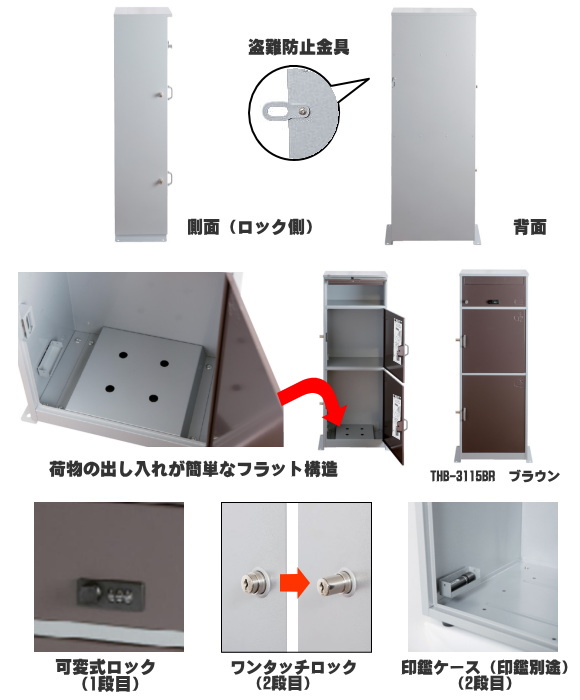 盗難防止金具

側面（ロック側）

背面

荷物の出し入れが簡単なフラット構造

THB-3115BR　ブラウン

可変式ロック
（1段目）

ワンタッチロック
（2段目）

印鑑ケース（印鑑別途）
（2段目）