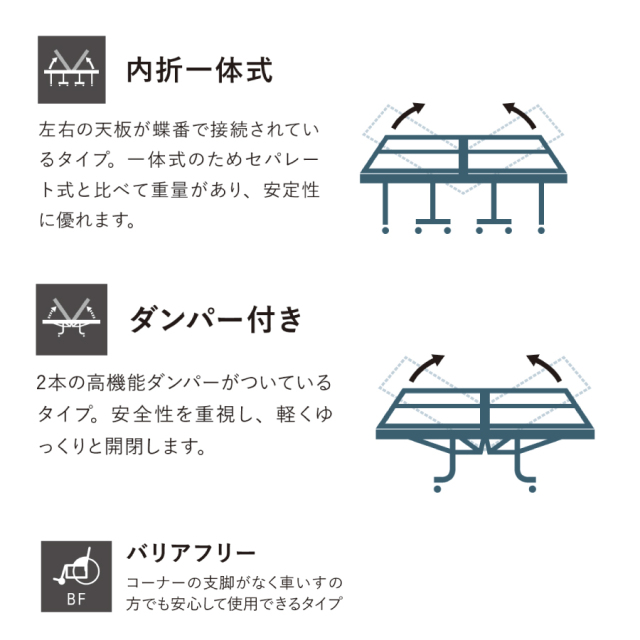 内折一体式

左右の天板が蝶番で接続されているタイプ。一体式のためセパレート式と比べて重量があり、安定性に優れます。

ダンパー付き

2本の高機能ダンパーがついているタイプ。安全性を重視し、軽くゆっくりと開閉します。

BF

バリアフリー

コーナーの支脚がなく車いすの方でも安心して使用できるタイプ