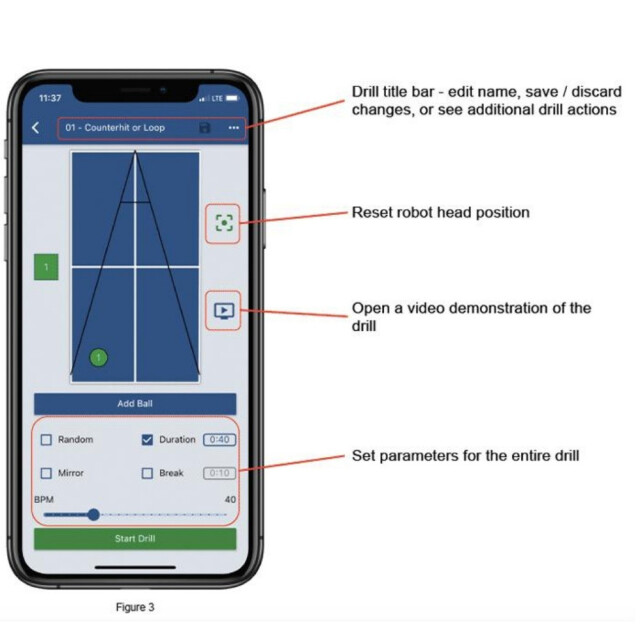 11:37
LTE
01 - Counterhit or Loop
1
1
Add Ball
Random
Duration
0:40
Mirror
Break
0:10
BPM
40
Start Drill

Drill title bar - edit name, save / discard changes, or see additional drill actions

Reset robot head position

Open a video demonstration of the drill

Set parameters for the entire drill

Figure 3