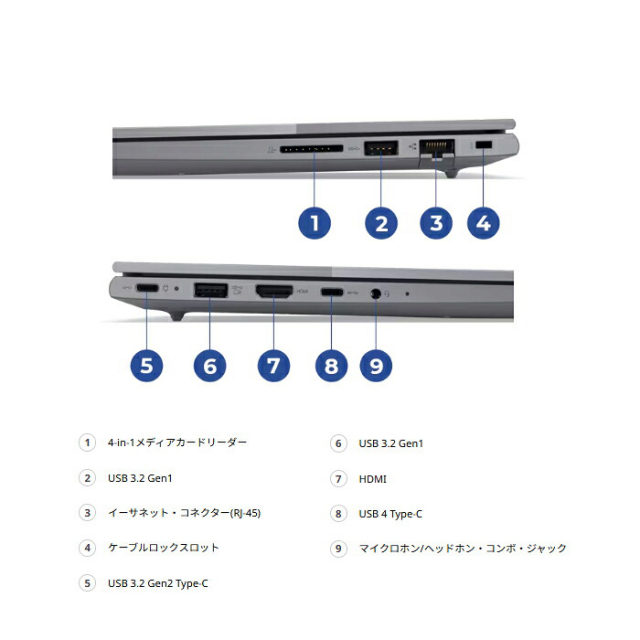 1 2 3 4

HDMI

5 6 7 8 9

1 4-in-1メディアカードリーダー

2 USB 3.2 Gen1

3 イーサネット・コネクター(RJ-45)

4 ケーブルロックスロット

5 USB 3.2 Gen2 Type-C

6 USB 3.2 Gen1

7 HDMI

8 USB 4 Type-C

9 マイクロホン/ヘッドホン・コンボ・ジャック