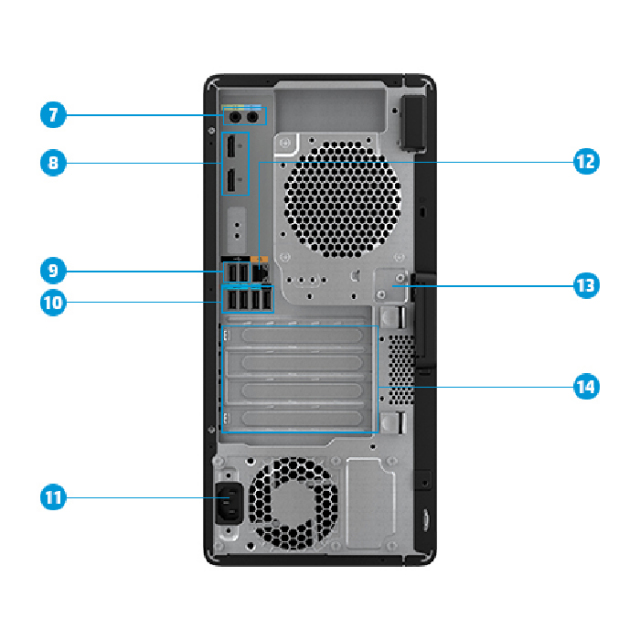 7
8
9
10
11
12
13
14