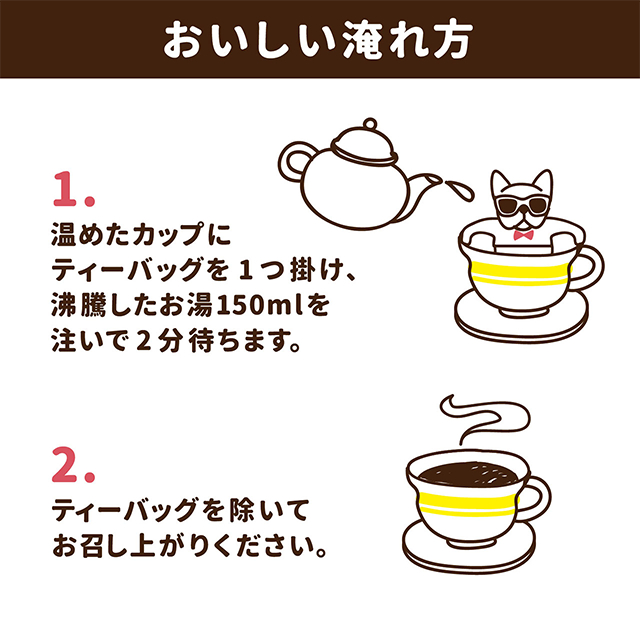 おいしい淹れ方

1.
温めたカップに
ティーバッグを１つ掛け、
沸騰したお湯150mlを
注いで２分待ちます。

2.
ティーバッグを除いて
お召し上がりください。