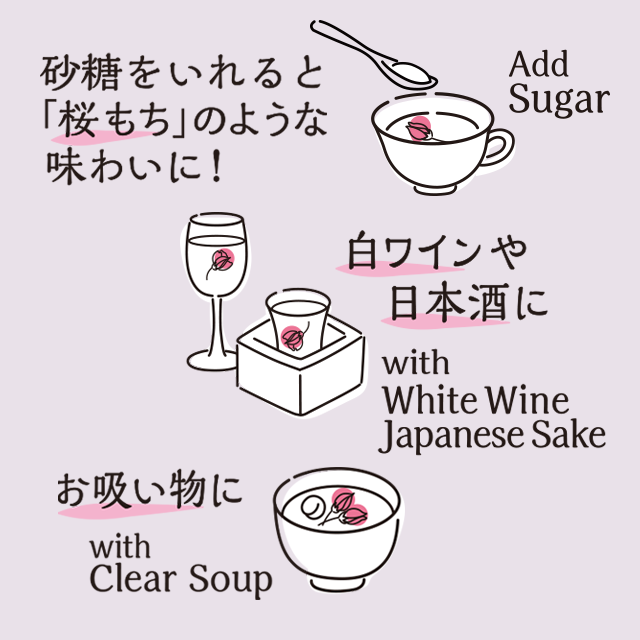 砂糖をいれると「桜もち」のような味わいに！

Add Sugar

白ワインや日本酒に

with White Wine Japanese Sake

お吸い物に

with Clear Soup