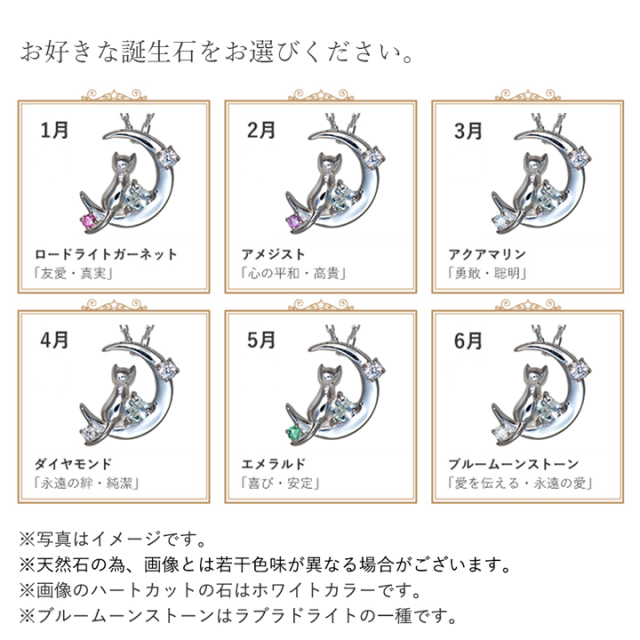 お好きな誕生石をお選びください。

1月
ロードライトガーネット
「友愛・真実」

2月
アメジスト
「心の平和・高貴」

3月
アクアマリン
「勇敢・聡明」

4月
ダイヤモンド
「永遠の絆・純潔」

5月
エメラルド
「喜び・安定」

6月
ブルームーンストーン
「愛を伝える・永遠の愛」

※写真はイメージです。
※天然石の為、画像とは若干色味が異なる場合がございます。
※画像のハートカットの石はホワイトカラーです。
※ブルームーンストーンはラブラドライトの一種です。