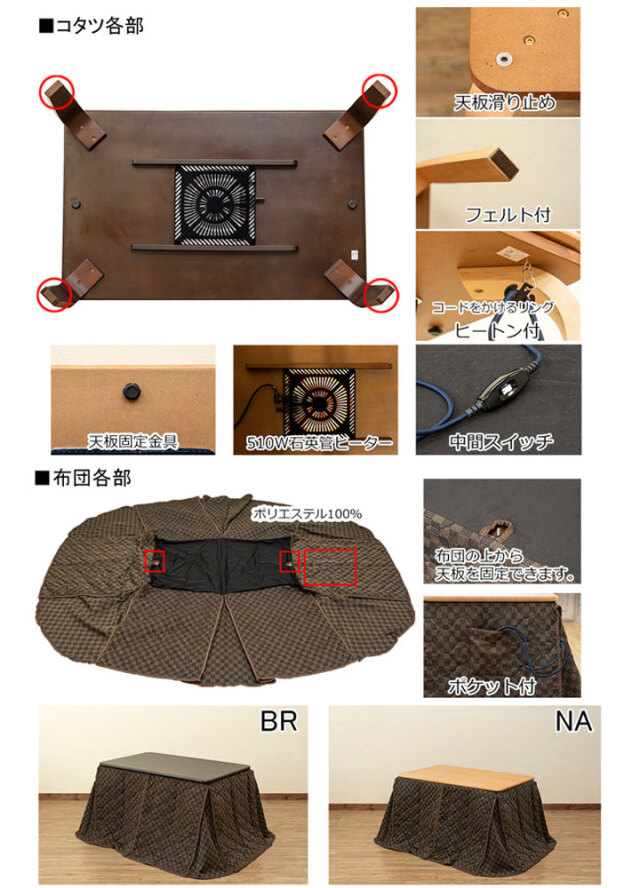 ■コタツ各部

天板滑り止め

フェルト付

コードをかけるリング
ヒートン付

天板固定金具

510W石英管ヒーター

中間スイッチ

■布団各部

ポリエステル100%

布団の上から
天板を固定できます。

ポケット付

BR

NA