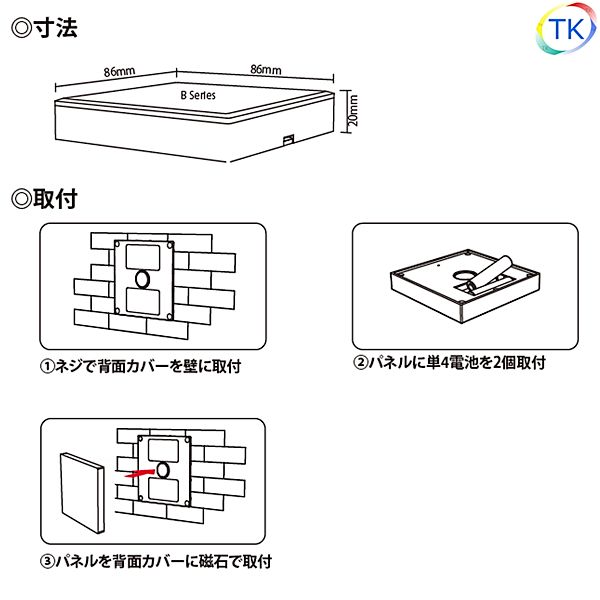 ◎寸法

TK

86mm
86mm
B Series
20mm

◎取付

①ネジで背面カバーを壁に取付

②パネルに単4電池を2個取付

③パネルを背面カバーに磁石で取付