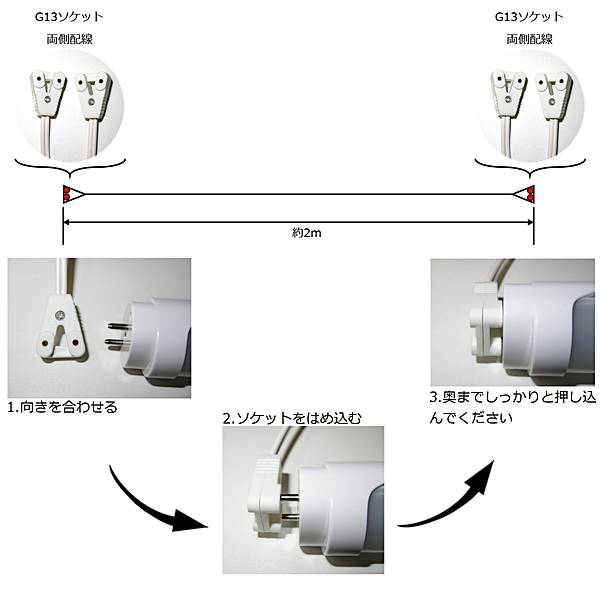 G13ソケット
両側配線

G13ソケット
両側配線

約2m

1.向きを合わせる

2.ソケットをはめ込む

3.奥までしっかりと押し込んでください