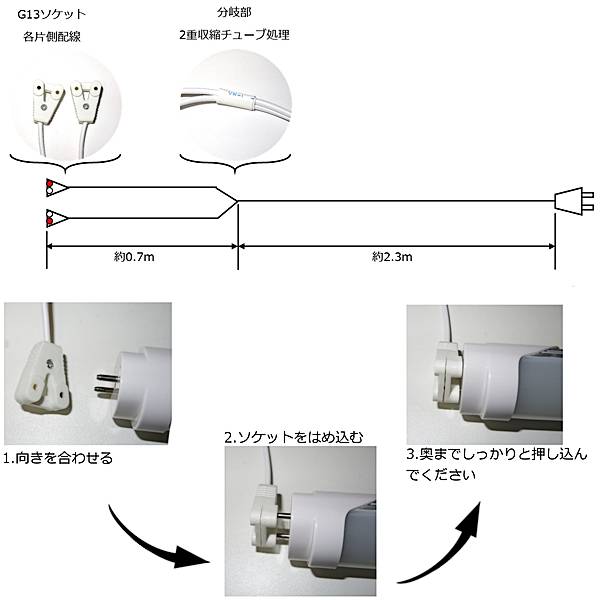 G13ソケット
各片側配線

分岐部
2重収縮チューブ処理

約0.7m

約2.3m

1.向きを合わせる

2.ソケットをはめ込む

3.奥までしっかりと押し込んでください