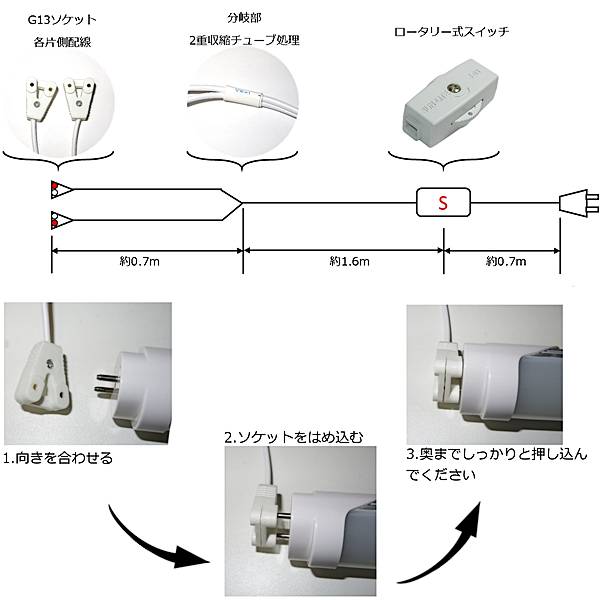 G13ソケット
各片側配線

分岐部
2重収縮チューブ処理

ロータリー式スイッチ

S

約0.7m

約1.6m

約0.7m

1.向きを合わせる

2.ソケットをはめ込む

3.奥までしっかりと押し込んでください