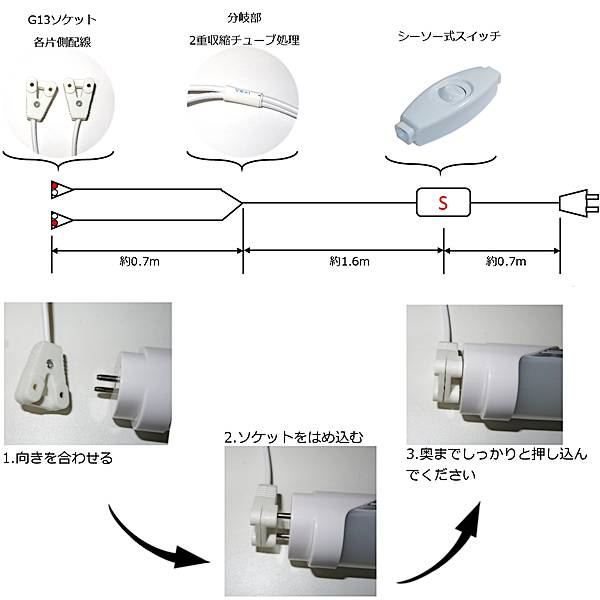 G13ソケット
各片側配線

分岐部
2重収縮チューブ処理

シーソー式スイッチ

S

約0.7m

約1.6m

約0.7m

1.向きを合わせる

2.ソケットをはめ込む

3.奥までしっかりと押し込んでください