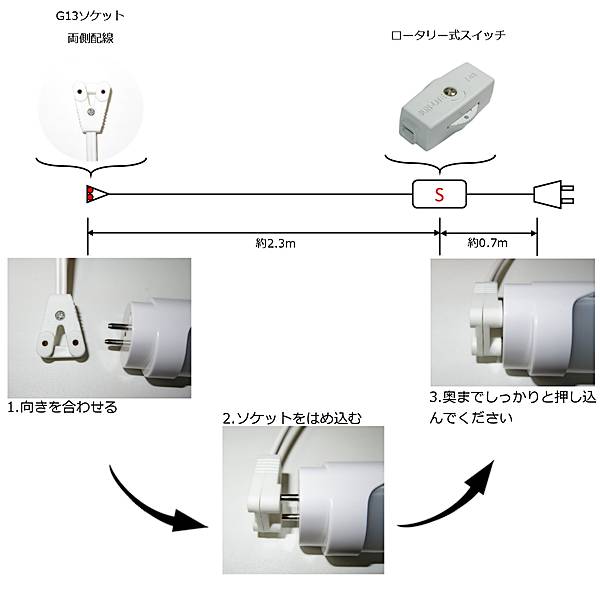 G13ソケット
両側配線

ロータリー式スイッチ

S

約2.3m

約0.7m

1.向きを合わせる

2.ソケットをはめ込む

3.奥までしっかりと押し込んでください