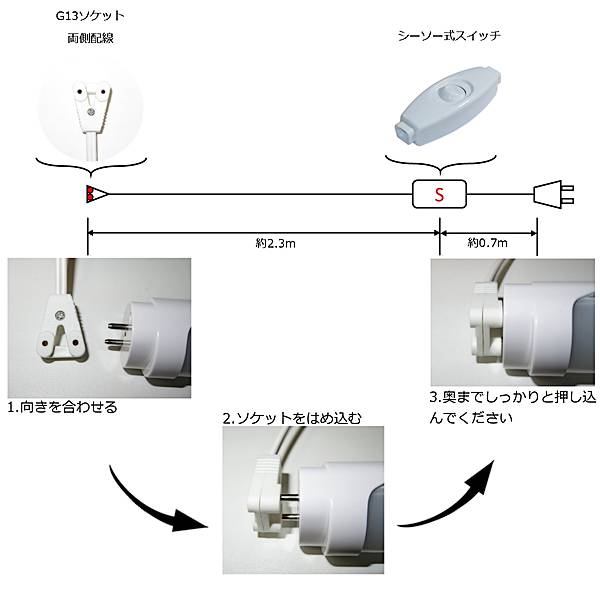 G13ソケット
両側配線

シーソー式スイッチ

S

約2.3m

約0.7m

1.向きを合わせる

2.ソケットをはめ込む

3.奥までしっかりと押し込んでください