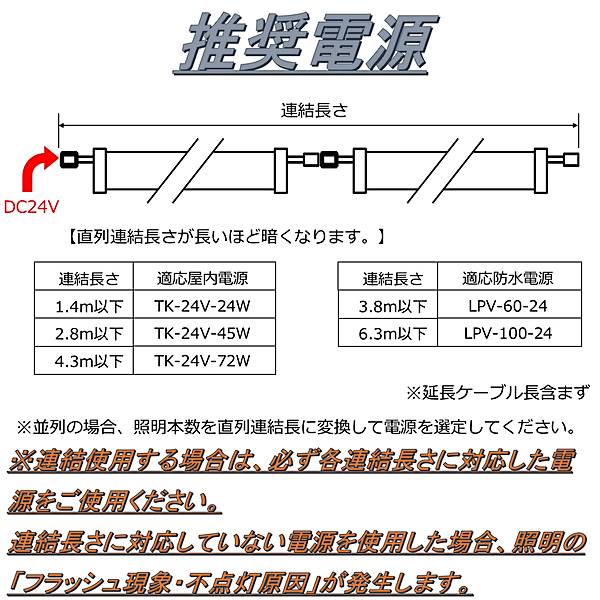 推奨電源

連結長さ

DC24V

【直列連結長さが長いほど暗くなります。】

| 連結長さ | 適応屋内電源 |
|---|---|
| 1.4m以下 | TK-24V-24W |
| 2.8m以下 | TK-24V-45W |
| 4.3m以下 | TK-24V-72W |

| 連結長さ | 適応防水電源 |
|---|---|
| 3.8m以下 | LPV-60-24 |
| 6.3m以下 | LPV-100-24 |

※延長ケーブル長含まず

※並列の場合、照明本数を直列連結長に変換して電源を選定してください。

※連結使用する場合は、必ず各連結長さに対応した電源をご使用ください。
連結長さに対応していない電源を使用した場合、照明の「フラッシュ現象・不点灯原因」が発生します。