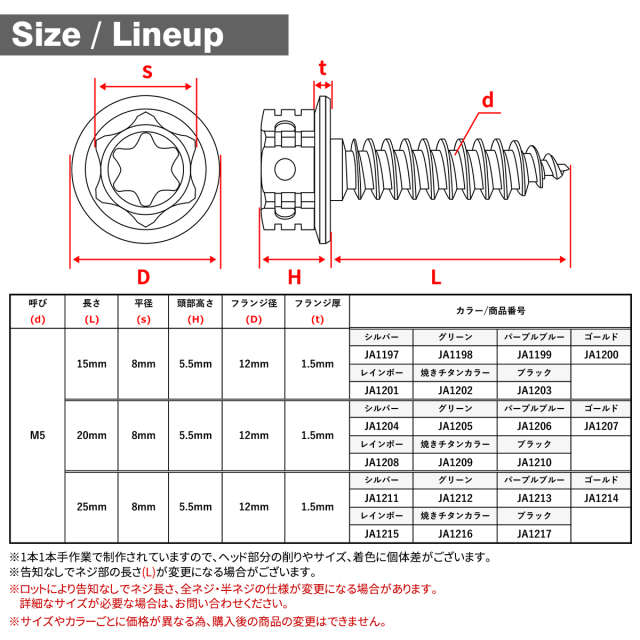 Size / Lineup

s

t

d

D

H

L

| 呼び (d) | 長さ (L) | 平径 (s) | 頭部高さ (H) | フランジ径 (D) | フランジ厚 (t) | カラー/商品番号 | | | |
|---|---|---|---|---|---|---|---|---|---|
| M5 | 15mm | 8mm | 5.5mm | 12mm | 1.5mm | シルバー | グリーン | パープルブルー | ゴールド |
| | | | | | | JA1197 | JA1198 | JA1199 | JA1200 |
| | | | | | | レインボー | 焼きチタンカラー | ブラック | |
| | | | | | | JA1201 | JA1202 | JA1203 | |
| | 20mm | 8mm | 5.5mm | 12mm | 1.5mm | シルバー | グリーン | パープルブルー | ゴールド |
| | | | | | | JA1204 | JA1205 | JA1206 | JA1207 |
| | | | | | | レインボー | 焼きチタンカラー | ブラック | |
| | | | | | | JA1208 | JA1209 | JA1210 | |
| | 25mm | 8mm | 5.5mm | 12mm | 1.5mm | シルバー | グリーン | パープルブルー | ゴールド |
| | | | | | | JA1211 | JA1212 | JA1213 | JA1214 |
| | | | | | | レインボー | 焼きチタンカラー | ブラック | |
| | | | | | | JA1215 | JA1216 | JA1217 | |

※1本1本手作業で制作されていますので、ヘッド部分の削りやサイズ、着色に個体差がございます。
※告知なしでネジ部の長さ(L)が変更になる場合がございます。
※ロットにより告知なしでネジ長さ、全ネジ・半ネジの仕様が変更になる場合があります。
詳細なサイズが必要な場合は、お問い合わせください。
※サイズやカラーごとに価格が異なる為、購入後の商品の変更はできません。