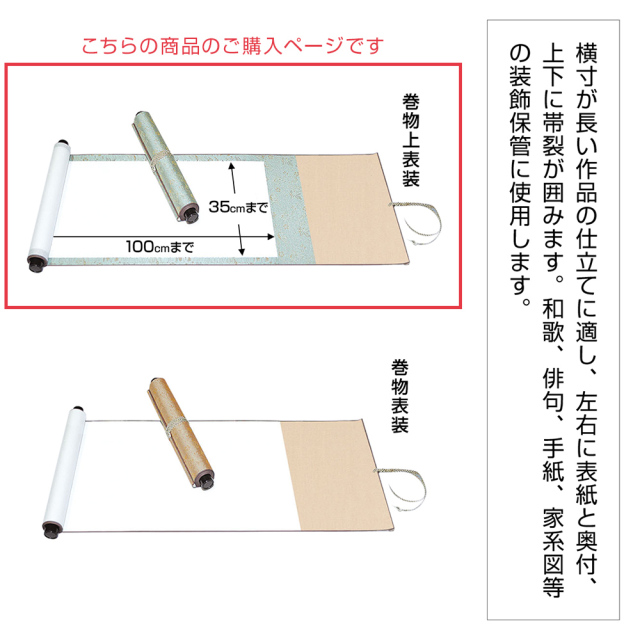 こちらの商品のご購入ページです

巻物上表装

35cmまで

100cmまで

巻物表装

横寸が長い作品の仕立てに適し、左右に表紙と奥付、上下に帯裂が囲みます。和歌、俳句、手紙、家系図等の装飾保管に使用します。