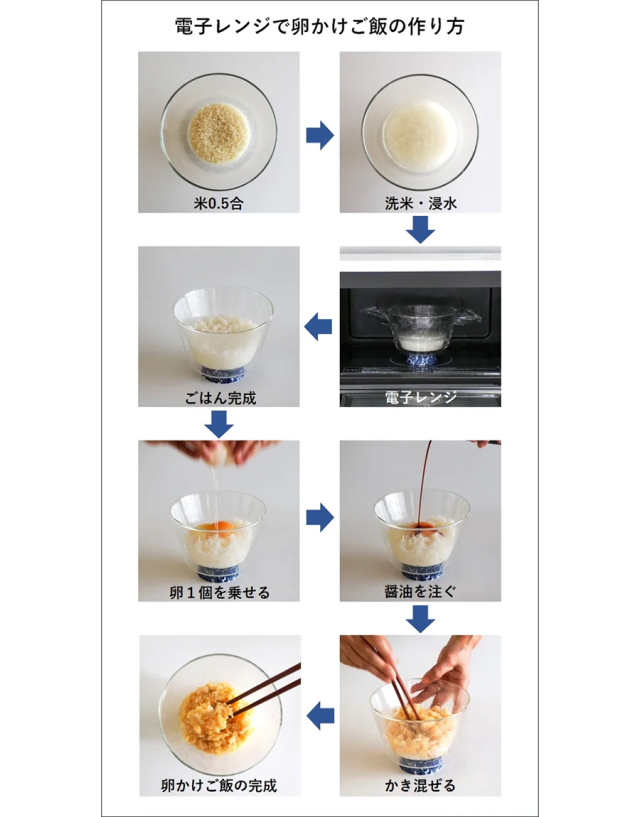 電子レンジで卵かけご飯の作り方

米0.5合

洗米・浸水

電子レンジ

ごはん完成

卵１個を乗せる

醤油を注ぐ

かき混ぜる

卵かけご飯の完成