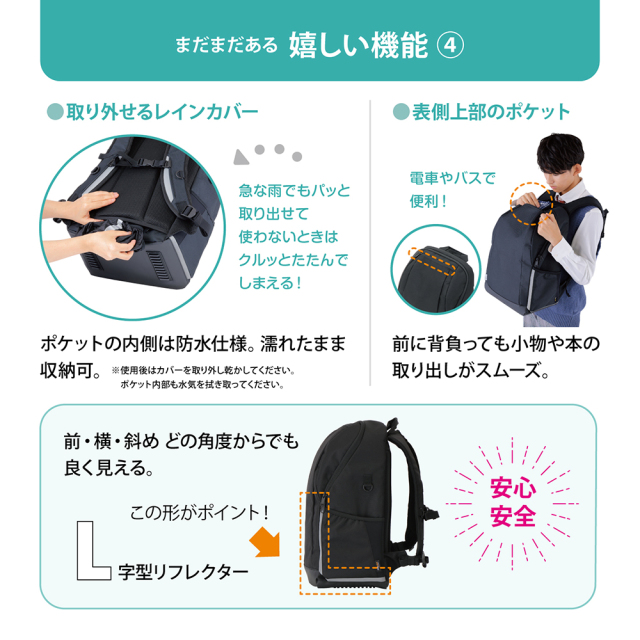 まだまだある 嬉しい機能 ④

●取り外せるレインカバー

急な雨でもパッと取り出せて使わないときはクルッとたたんでしまえる！

ポケットの内側は防水仕様。濡れたまま収納可。※使用後はカバーを取り外し乾かしてください。ポケット内部も水気を拭き取ってください。

●表側上部のポケット

電車やバスで便利！

前に背負っても小物や本の取り出しがスムーズ。

前・横・斜め どの角度からでも良く見える。

この形がポイント！

L 字型リフレクター

安心安全