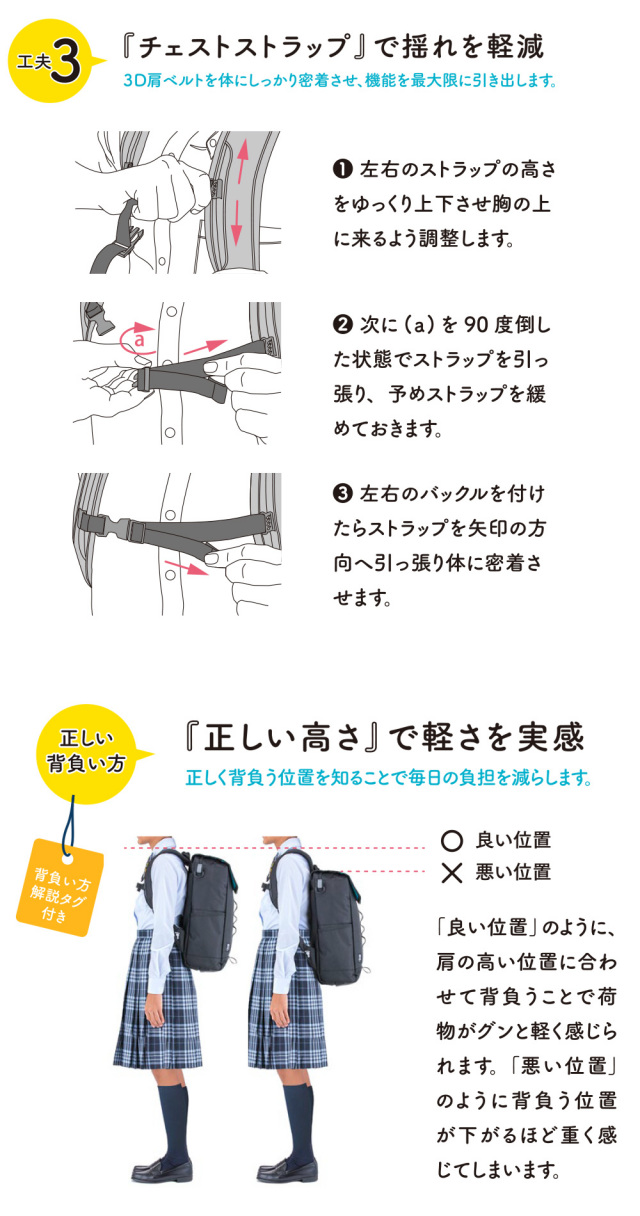 工夫3

『チェストストラップ』で揺れを軽減

3D肩ベルトを体にしっかり密着させ、機能を最大限に引き出します。

❶ 左右のストラップの高さをゆっくり上下させ胸の上に来るよう調整します。

a

❷ 次に（a）を 90 度倒した状態でストラップを引っ張り、予めストラップを緩めておきます。

❸ 左右のバックルを付けたらストラップを矢印の方向へ引っ張り体に密着させます。

正しい背負い方

『正しい高さ』で軽さを実感

正しく背負う位置を知ることで毎日の負担を減らします。

背負い方解説タグ付き

○ 良い位置
× 悪い位置

「良い位置」のように、肩の高い位置に合わせて背負うことで荷物がグンと軽く感じられます。「悪い位置」のように背負う位置が下がるほど重く感じてしまいます。