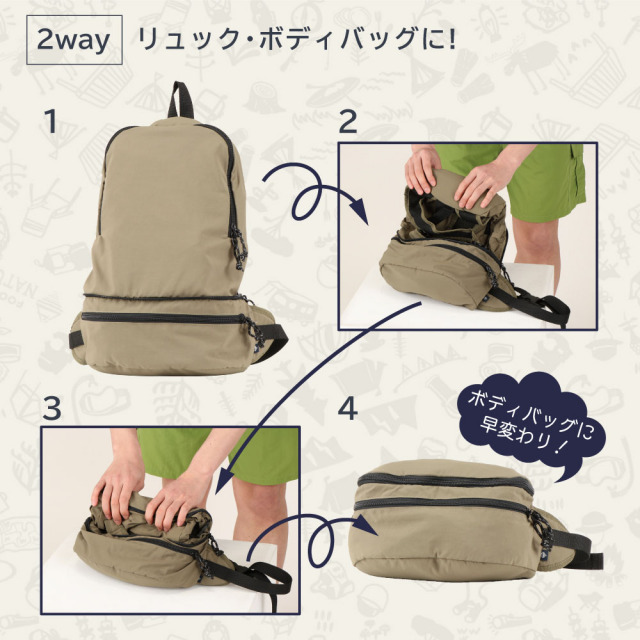 2way リュック・ボディバッグに!

1

2

3

4

ボディバッグに早変わり!