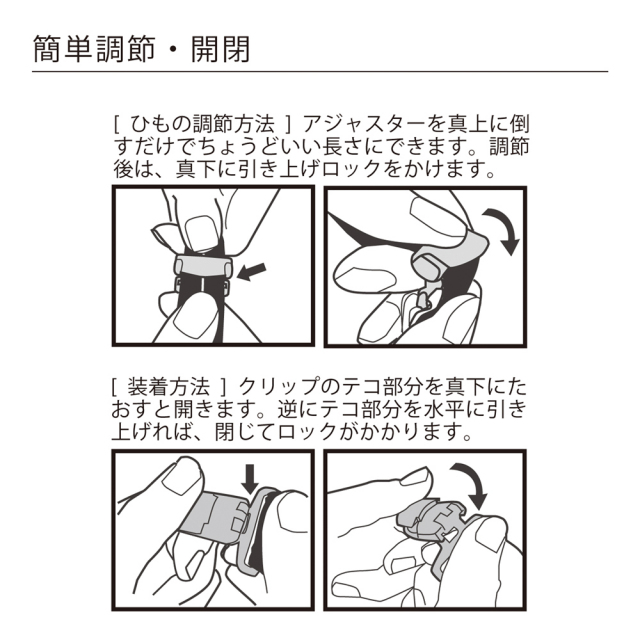 簡単調節・開閉

[ ひもの調節方法 ] アジャスターを真上に倒すだけでちょうどいい長さにできます。調節後は、真下に引き上げロックをかけます。

[ 装着方法 ] クリップのテコ部分を真下にたおすと開きます。逆にテコ部分を水平に引き上げれば、閉じてロックがかかります。