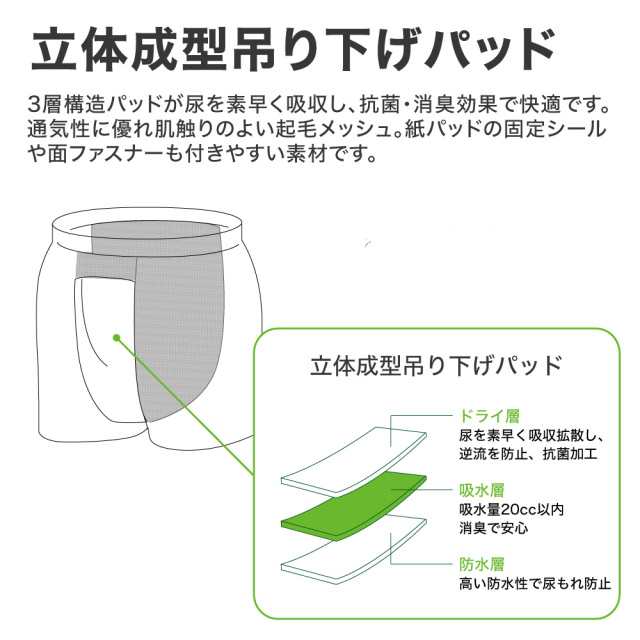 立体成型吊り下げパッド

3層構造パッドが尿を素早く吸収し、抗菌・消臭効果で快適です。通気性に優れ肌触りのよい起毛メッシュ。紙パッドの固定シールや面ファスナーも付きやすい素材です。

立体成型吊り下げパッド

ドライ層
尿を素早く吸収拡散し、逆流を防止、抗菌加工

吸水層
吸水量20cc以内
消臭で安心

防水層
高い防水性で尿もれ防止