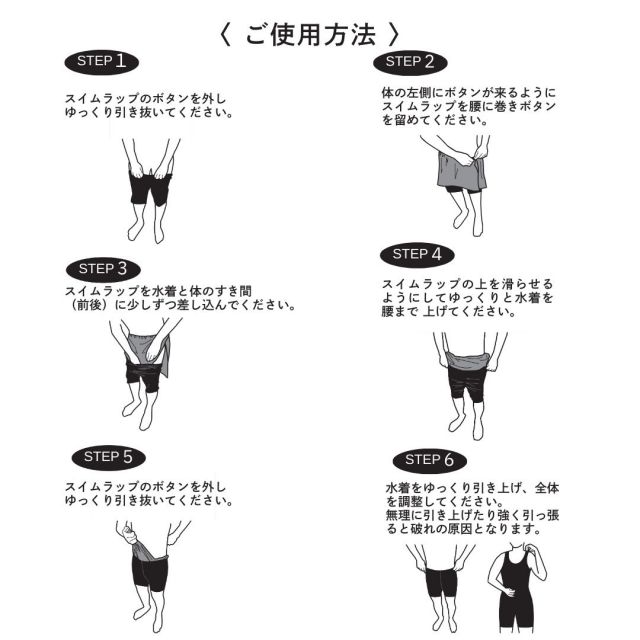 〈 ご使用方法 〉

STEP 1

スイムラップのボタンを外し
ゆっくり引き抜いてください。

STEP 2

体の左側にボタンが来るように
スイムラップを腰に巻きボタン
を留めてください。

STEP 3

スイムラップを水着と体のすき間
（前後）に少しずつ差し込んでください。

STEP 4

スイムラップの上を滑らせる
ようにしてゆっくりと水着を
腰まで 上げてください。

STEP 5

スイムラップのボタンを外し
ゆっくり引き抜いてください。

STEP 6

水着をゆっくり引き上げ、全体
を調整してください。
無理に引き上げたり強く引っ張
ると破れの原因となります。