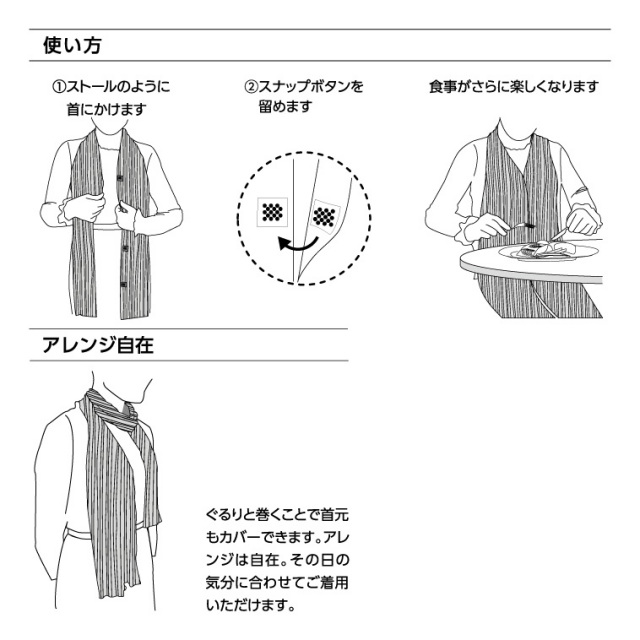 使い方

①ストールのように首にかけます

②スナップボタンを留めます

食事がさらに楽しくなります

アレンジ自在

ぐるりと巻くことで首元もカバーできます。アレンジは自在。その日の気分に合わせてご着用いただけます。