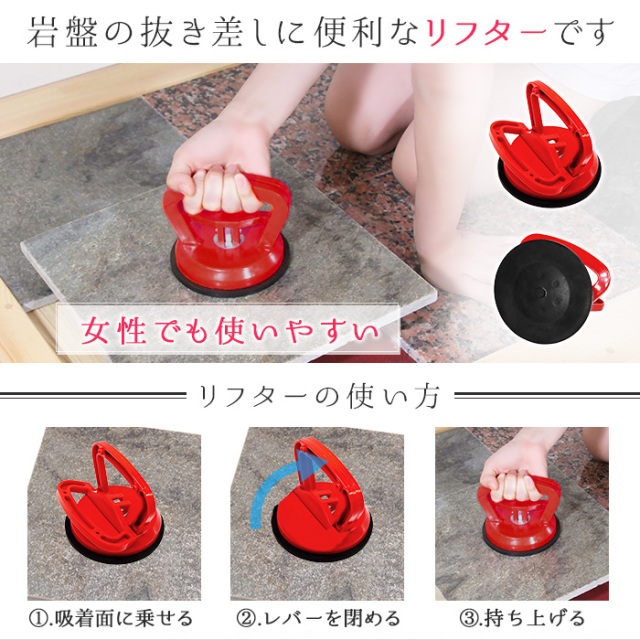 岩盤の抜き差しに便利なリフターです

女性でも使いやすい

リフターの使い方

①.吸着面に乗せる

②.レバーを閉める

③.持ち上げる