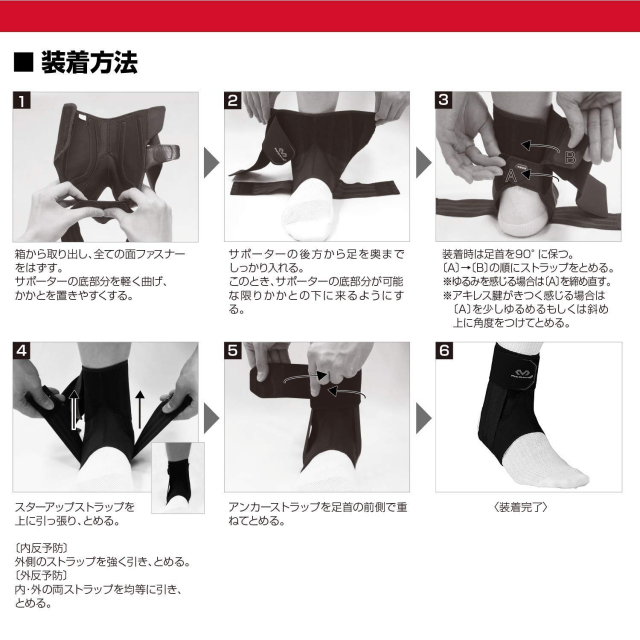 ■ 装着方法

1

箱から取り出し、全ての面ファスナーをはずす。
サポーターの底部分を軽く曲げ、かかとを置きやすくする。

2

サポーターの後方から足を奥までしっかり入れる。
このとき、サポーターの底部分が可能な限りかかとの下に来るようにする。

3

B

A

装着時は足首を90°に保つ。
〔A〕→〔B〕の順にストラップをとめる。
※ゆるみを感じる場合は〔A〕を締め直す。
※アキレス腱がきつく感じる場合は〔A〕を少しゆるめるもしくは斜め上に角度をつけてとめる。

4

スターアップストラップを上に引っ張り、とめる。

〔内反予防〕
外側のストラップを強く引き、とめる。
〔外反予防〕
内・外の両ストラップを均等に引き、とめる。

5

アンカーストラップを足首の前側で重ねてとめる。

6

〈装着完了〉