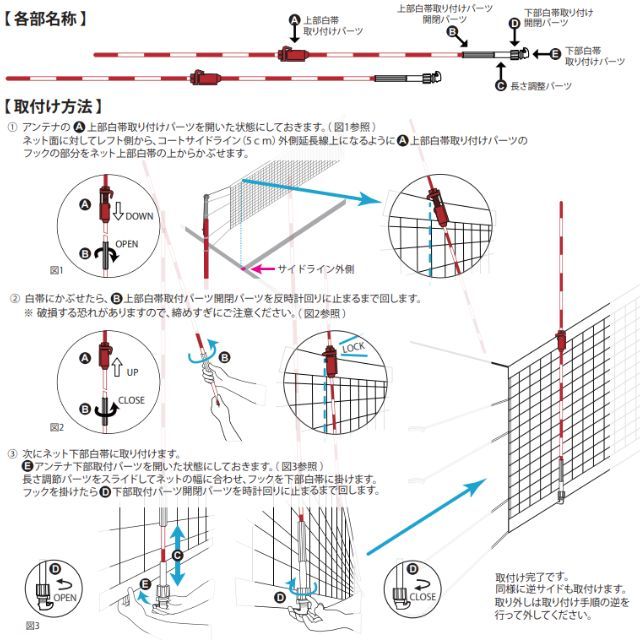 【各部名称】

A 上部白帯取り付けパーツ

上部白帯取り付けパーツ開閉パーツ B

D 下部白帯取り付け開閉パーツ

E 下部白帯取り付けパーツ

C 長さ調整パーツ

【取付け方法】

① アンテナの A 上部白帯取り付けパーツを開いた状態にしておきます。(図1参照)
ネット面に対してレフト側から、コートサイドライン(5cm)外側延長線上になるように A 上部白帯取り付けパーツのフックの部分をネット上部白帯の上からかぶせます。

A DOWN
B OPEN
図1

サイドライン外側

② 白帯にかぶせたら、B 上部白帯取付パーツ開閉パーツを反時計回りに止まるまで回します。
※ 破損する恐れがありますので、締めすぎにご注意ください。(図2参照)

A UP
B CLOSE
図2

B

LOCK

③ 次にネット下部白帯に取り付けます。
E アンテナ下部取付パーツを開いた状態にしておきます。(図3参照)
長さ調節パーツをスライドしてネットの幅に合わせ、フックを下部白帯に掛けます。
フックを掛けたら D 下部取付パーツ開閉パーツを時計回りに止まるまで回します。

D OPEN
図3

C
E

D CLOSE

取付け完了です。
同様に逆サイドも取付けます。
取り外しは取り付け手順の逆を行って外してください。