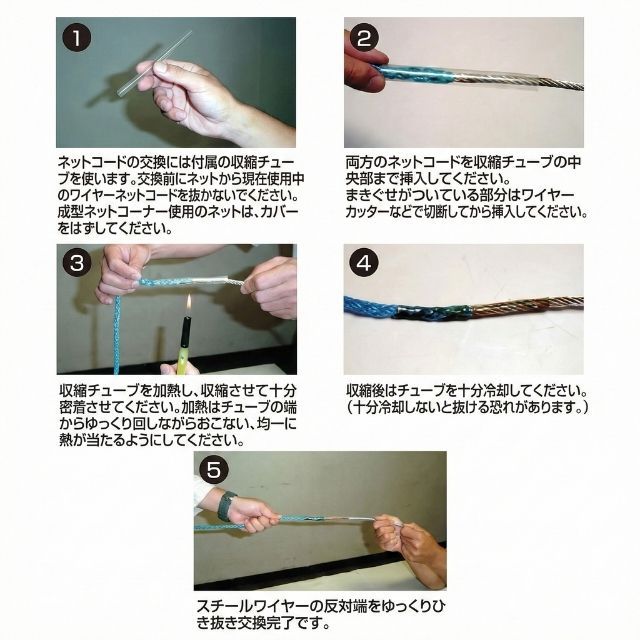 1

ネットコードの交換には付属の収縮チューブを使います。交換前にネットから現在使用中のワイヤーネットコードを抜かないでください。成型ネットコーナー使用のネットは、カバーをはずしてください。

2

両方のネットコードを収縮チューブの中央部まで挿入してください。
まきぐせがついている部分はワイヤーカッターなどで切断してから挿入してください。

3

収縮チューブを加熱し、収縮させて十分密着させてください。加熱はチューブの端からゆっくり回しながらおこない、均一に熱が当たるようにしてください。

4

収縮後はチューブを十分冷却してください。
（十分冷却しないと抜ける恐れがあります。）

5

スチールワイヤーの反対端をゆっくりひき抜き交換完了です。