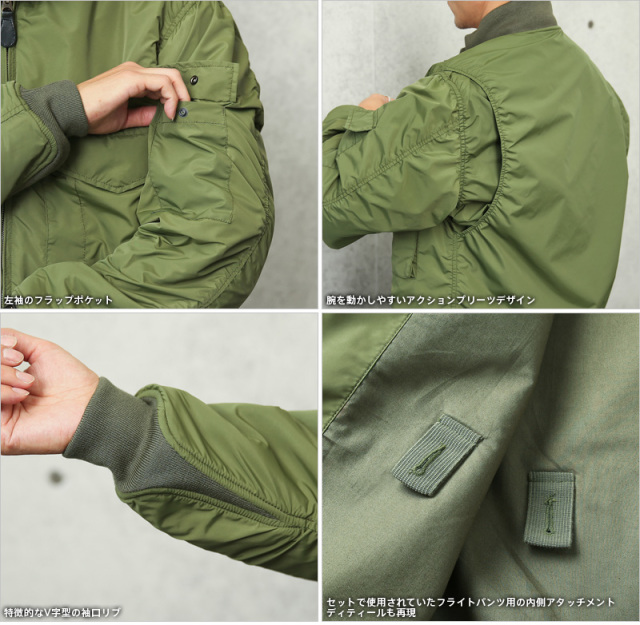 左袖のフラップポケット

腕を動かしやすいアクションプリーツデザイン

特徴的なV字型の袖口リブ

セットで使用されていたフライトパンツ用の内側アタッチメントディティールも再現