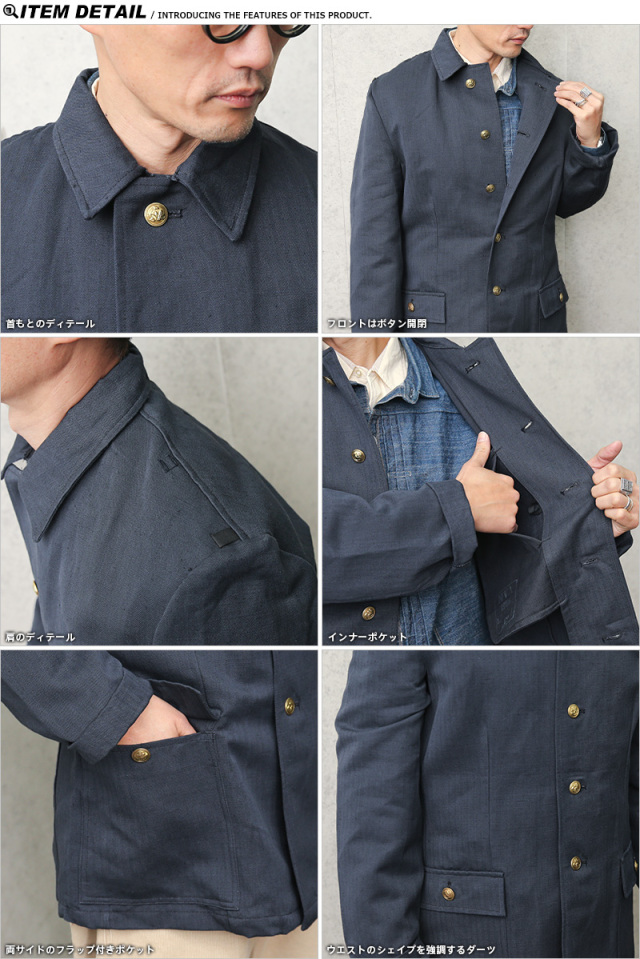 ITEM DETAIL / INTRODUCING THE FEATURES OF THIS PRODUCT.

首もとのディテール

フロントはボタン開閉

肩のディテール

インナーポケット

両サイドのフラップ付きポケット

ウエストのシェイプを強調するダーツ