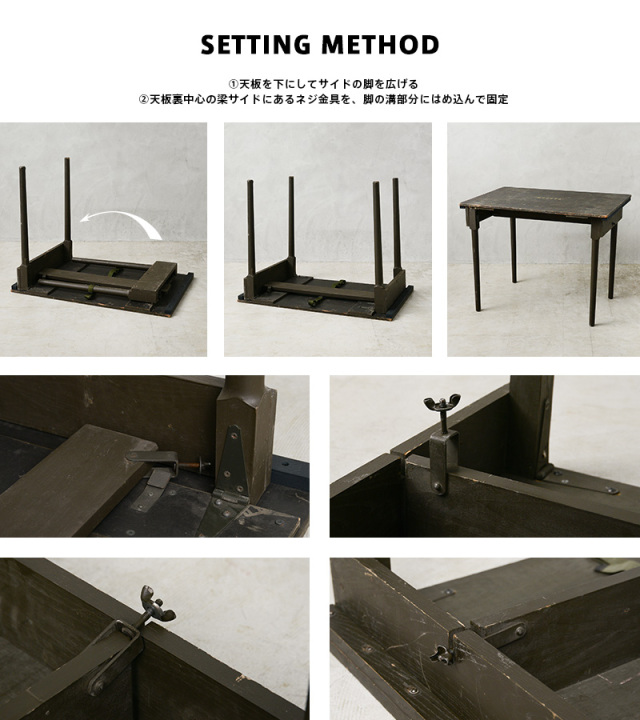 SETTING METHOD

①天板を下にしてサイドの脚を広げる
②天板裏中心の梁サイドにあるネジ金具を、脚の溝部分にはめ込んで固定