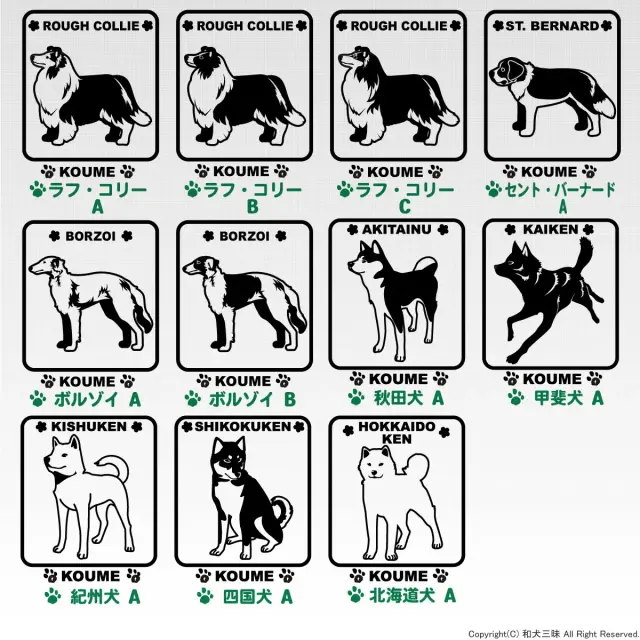 ROUGH COLLIE

KOUME
ラフ・コリー
A

ROUGH COLLIE

KOUME
ラフ・コリー
B

ROUGH COLLIE

KOUME
ラフ・コリー
C

ST. BERNARD

KOUME
セント・バーナード
A

BORZOI

KOUME
ボルゾイ A

BORZOI

KOUME
ボルゾイ B

AKITAINU

KOUME
秋田犬 A

KAIKEN

KOUME
甲斐犬 A

KISHUKEN

KOUME
紀州犬 A

SHIKOKUKEN

KOUME
四国犬 A

HOKKAIDO KEN

KOUME
北海道犬 A

Copyright(C) 和犬三昧 All Right Reserved.