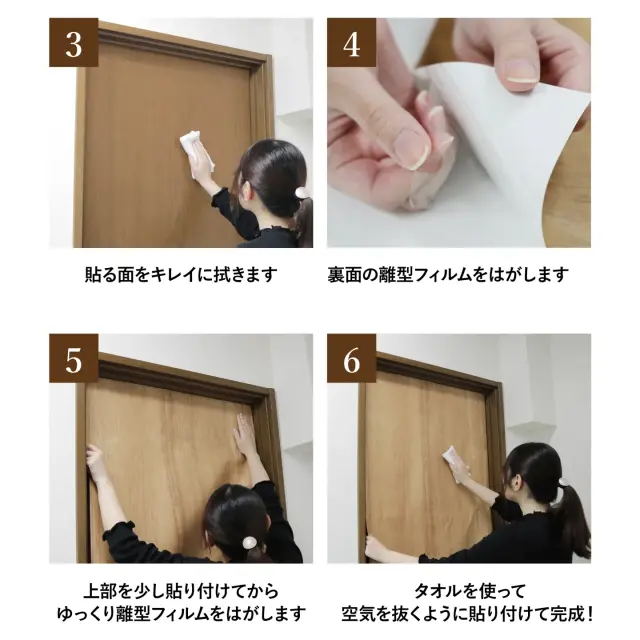 3

貼る面をキレイに拭きます

4

裏面の離型フィルムをはがします

5

上部を少し貼り付けてから
ゆっくり離型フィルムをはがします

6

タオルを使って
空気を抜くように貼り付けて完成！