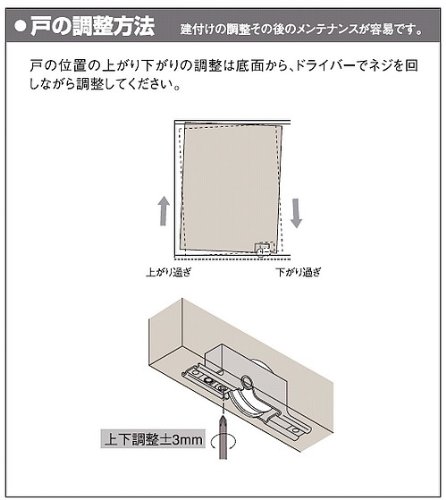 ●戸の調整方法　建付けの調整その後のメンテナンスが容易です。

戸の位置の上がり下がりの調整は底面から、ドライバーでネジを回しながら調整してください。

上がり過ぎ

下がり過ぎ

上下調整±3mm