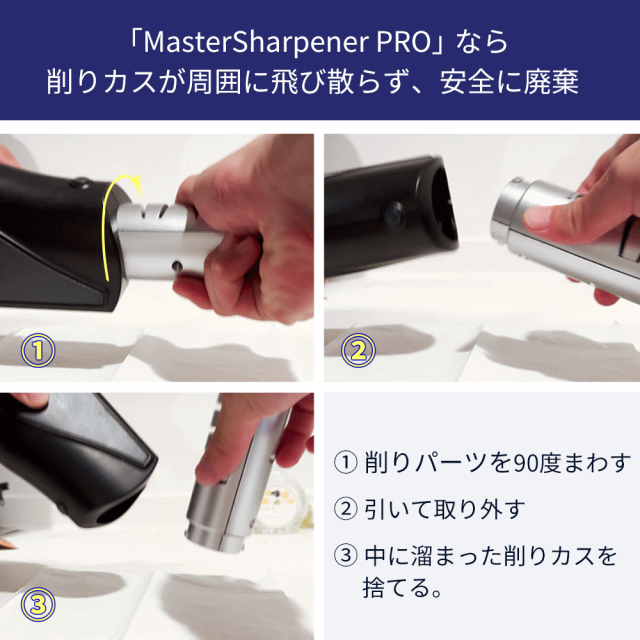 「MasterSharpener PRO」なら
削りカスが周囲に飛び散らず、安全に廃棄

①

②

③

① 削りパーツを90度まわす

② 引いて取り外す

③ 中に溜まった削りカスを捨てる。