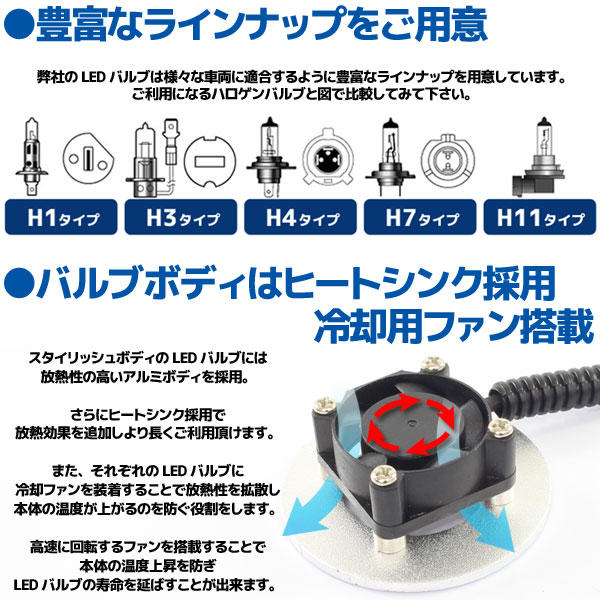 ●豊富なラインナップをご用意

弊社の LED バルブは様々な車両に適合するように豊富なラインナップを用意しています。
ご利用になるハロゲンバルブと図で比較してみて下さい。

H1タイプ H3タイプ H4タイプ H7タイプ H11タイプ

●バルブボディはヒートシンク採用
冷却用ファン搭載

スタイリッシュボディの LED バルブには
放熱性の高いアルミボディを採用。

さらにヒートシンク採用で
放熱効果を追加しより長くご利用頂けます。

また、それぞれの LED バルブに
冷却ファンを装着することで放熱性を拡散し
本体の温度が上がるのを防ぐ役割をします。

高速に回転するファンを搭載することで
本体の温度上昇を防ぎ
LED バルブの寿命を延ばすことが出来ます。