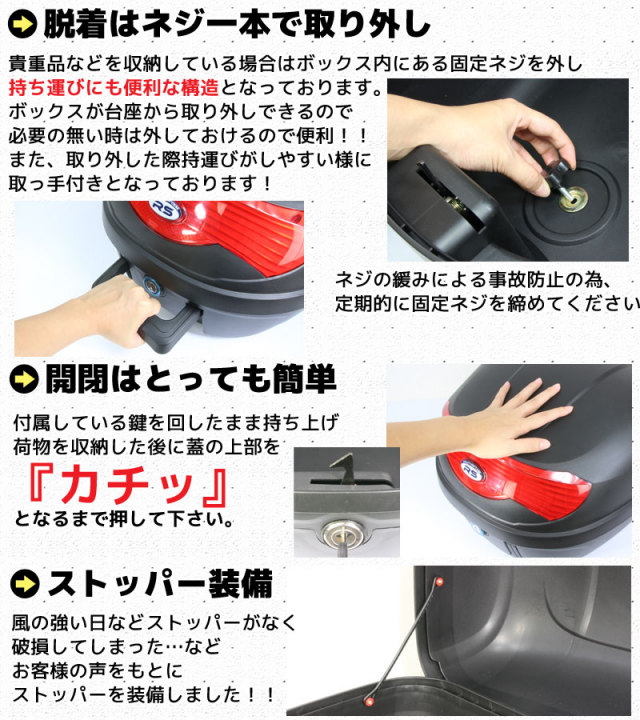 脱着はネジ一本で取り外し

貴重品などを収納している場合はボックス内にある固定ネジを外し持ち運びにも便利な構造となっております。ボックスが台座から取り外しできるので必要の無い時は外しておけるので便利！！また、取り外した際持運びがしやすい様に取っ手付きとなっております！

RS

ネジの緩みによる事故防止の為、定期的に固定ネジを締めてください

開閉はとっても簡単

付属している鍵を回したまま持ち上げ荷物を収納した後に蓋の上部を

『カチッ』

となるまで押して下さい。

RS

ストッパー装備

風の強い日などストッパーがなく破損してしまった…などお客様の声をもとにストッパーを装備しました！！