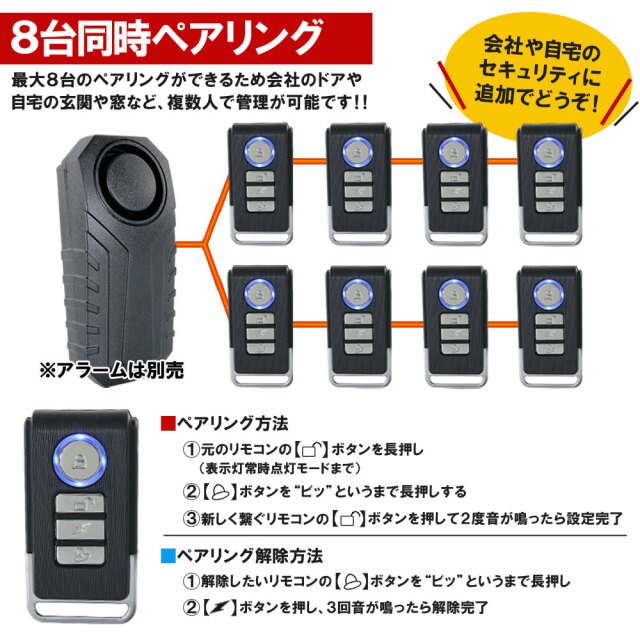 8台同時ペアリング

最大8台のペアリングができるため会社のドアや自宅の玄関や窓など、複数人で管理が可能です!!

会社や自宅のセキュリティに追加でどうぞ!

※アラームは別売

■ペアリング方法

①元のリモコンの【 】ボタンを長押し
（表示灯常時点灯モードまで）

②【 】ボタンを“ピッ”というまで長押しする

③新しく繋ぐリモコンの【 】ボタンを押して2度音が鳴ったら設定完了

■ペアリング解除方法

①解除したいリモコンの【 】ボタンを“ピッ”というまで長押し

②【 】ボタンを押し、3回音が鳴ったら解除完了