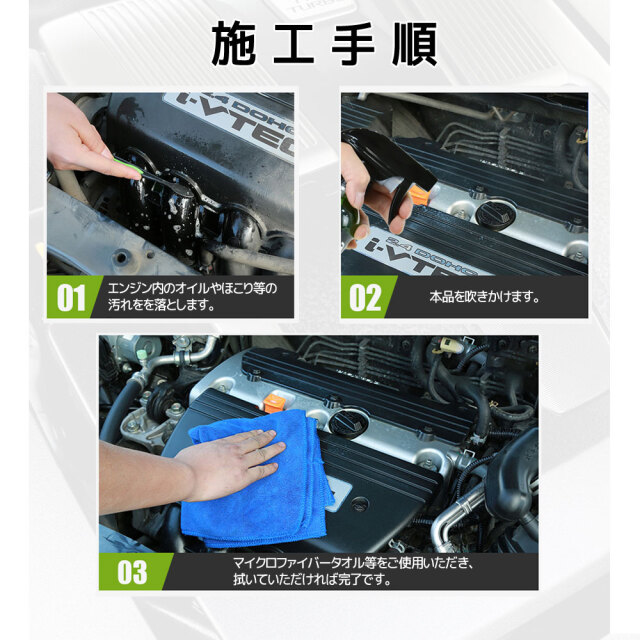 施工手順

2.4 DOHC i-VTEC

01 エンジン内のオイルやほこり等の汚れをを落とします。

2.4 DOHC i-VTEC

02 本品を吹きかけます。

03 マイクロファイバータオル等をご使用いただき、拭いていただければ完了です。