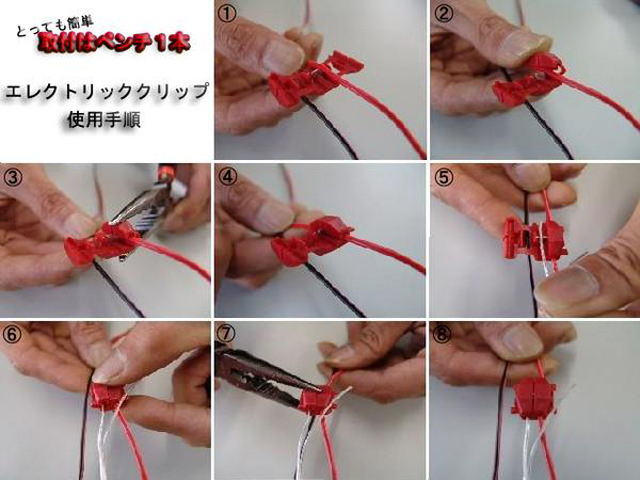 とっても簡単
取付はペンチ1本

エレクトリッククリップ
使用手順

①

②

③

④

⑤

⑥

⑦

⑧