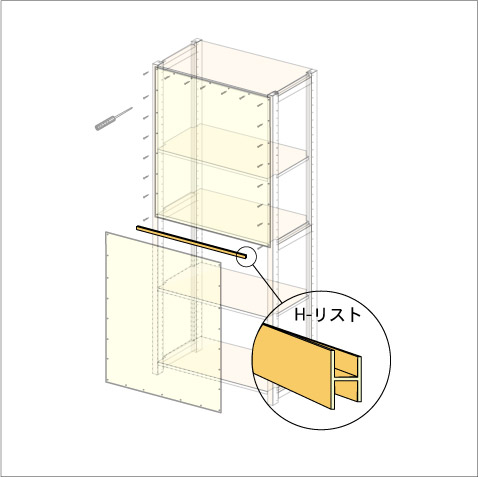 H-リスト