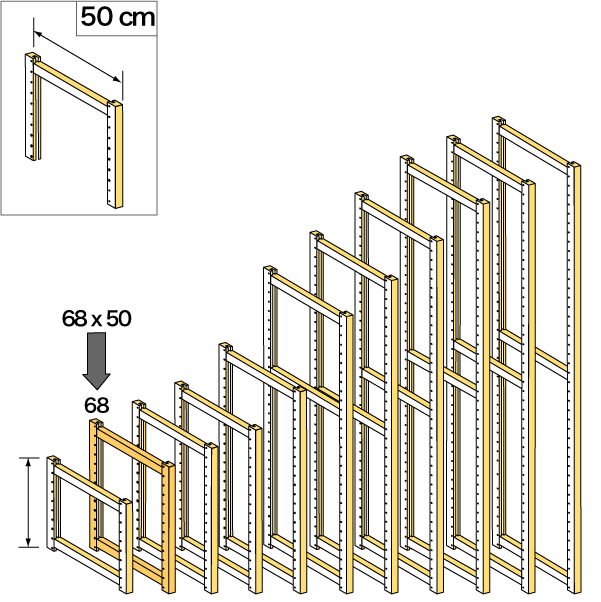 50 cm

68 x 50

68