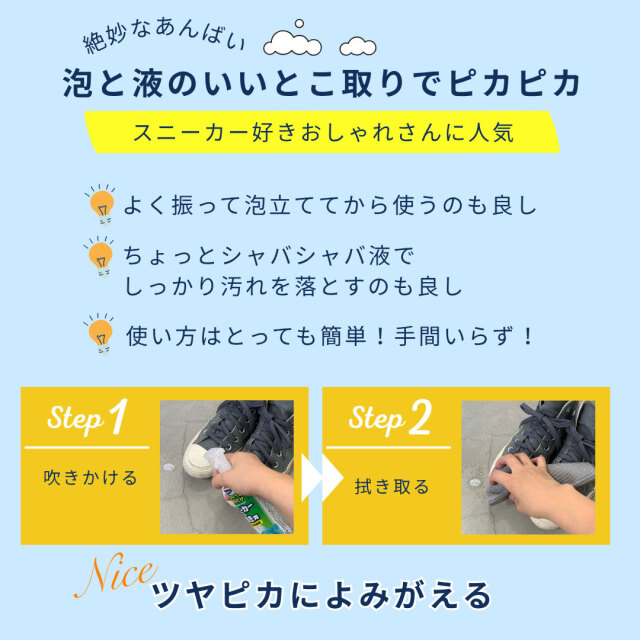 絶妙なあんばい

泡と液のいいとこ取りでピカピカ

スニーカー好きおしゃれさんに人気

よく振って泡立ててから使うのも良し

ちょっとシャバシャバ液で
しっかり汚れを落とすのも良し

使い方はとっても簡単！手間いらず！

Step 1

吹きかける

Step 2

拭き取る

Nice

ツヤピカによみがえる