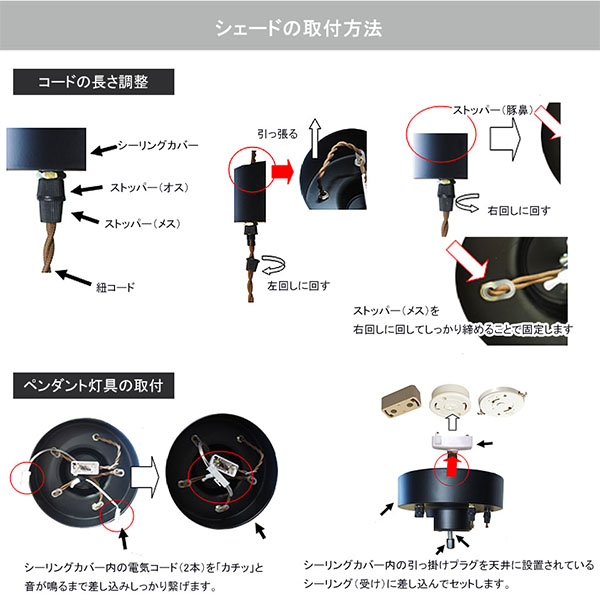 シェードの取付方法

コードの長さ調整

シーリングカバー

ストッパー（オス）

ストッパー（メス）

紐コード

引っ張る

左回しに回す

ストッパー（豚鼻）

右回しに回す

ストッパー（メス）を
右回しに回してしっかり締めることで固定します

ペンダント灯具の取付

シーリングカバー内の電気コード（2本）を「カチッ」と音が鳴るまで差し込みしっかり繋げます。

シーリングカバー内の引っ掛けプラグを天井に設置されているシーリング（受け）に差し込んでセットします。