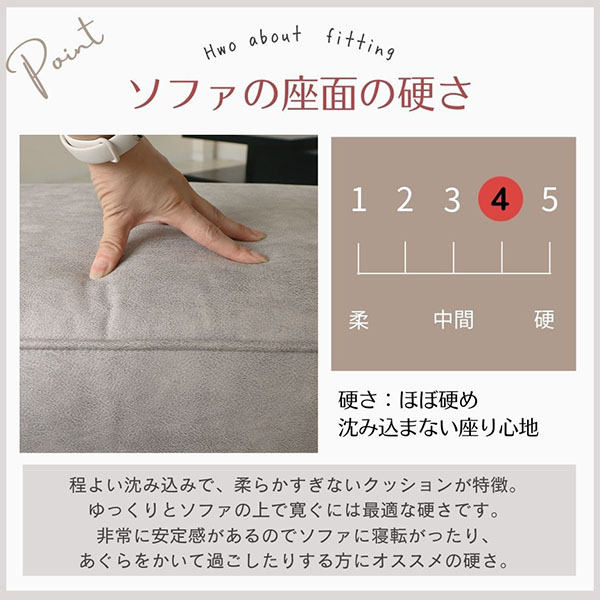 Point

Hwo about fitting

ソファの座面の硬さ

1 2 3 4 5

柔 中間 硬

硬さ：ほぼ硬め
沈み込まない座り心地

程よい沈み込みで、柔らかすぎないクッションが特徴。
ゆっくりとソファの上で寛ぐには最適な硬さです。
非常に安定感があるのでソファに寝転がったり、
あぐらをかいて過ごしたりする方にオススメの硬さ。