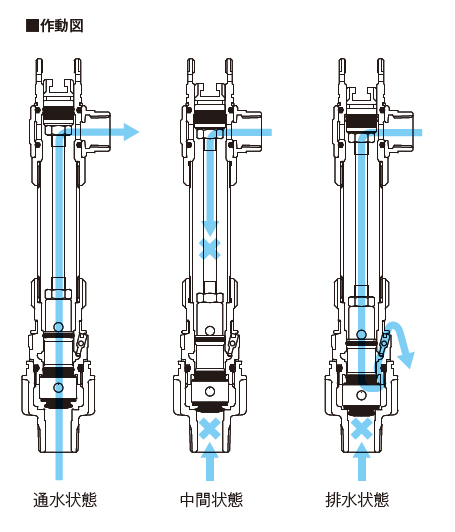 ■作動図

通水状態

中間状態

排水状態